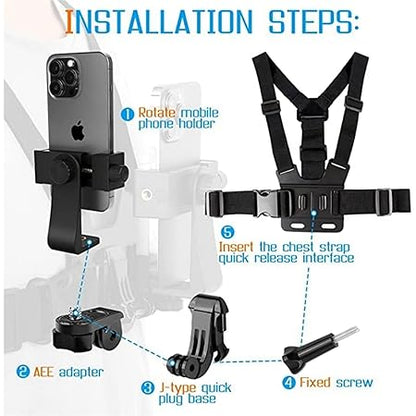 INSTALLATION STEPS:

1 Rotate mobile phone holder

5 Insert the chest strap quick release interface

2 AEE adapter

3 J-type quick plug base

4 Fixed screw